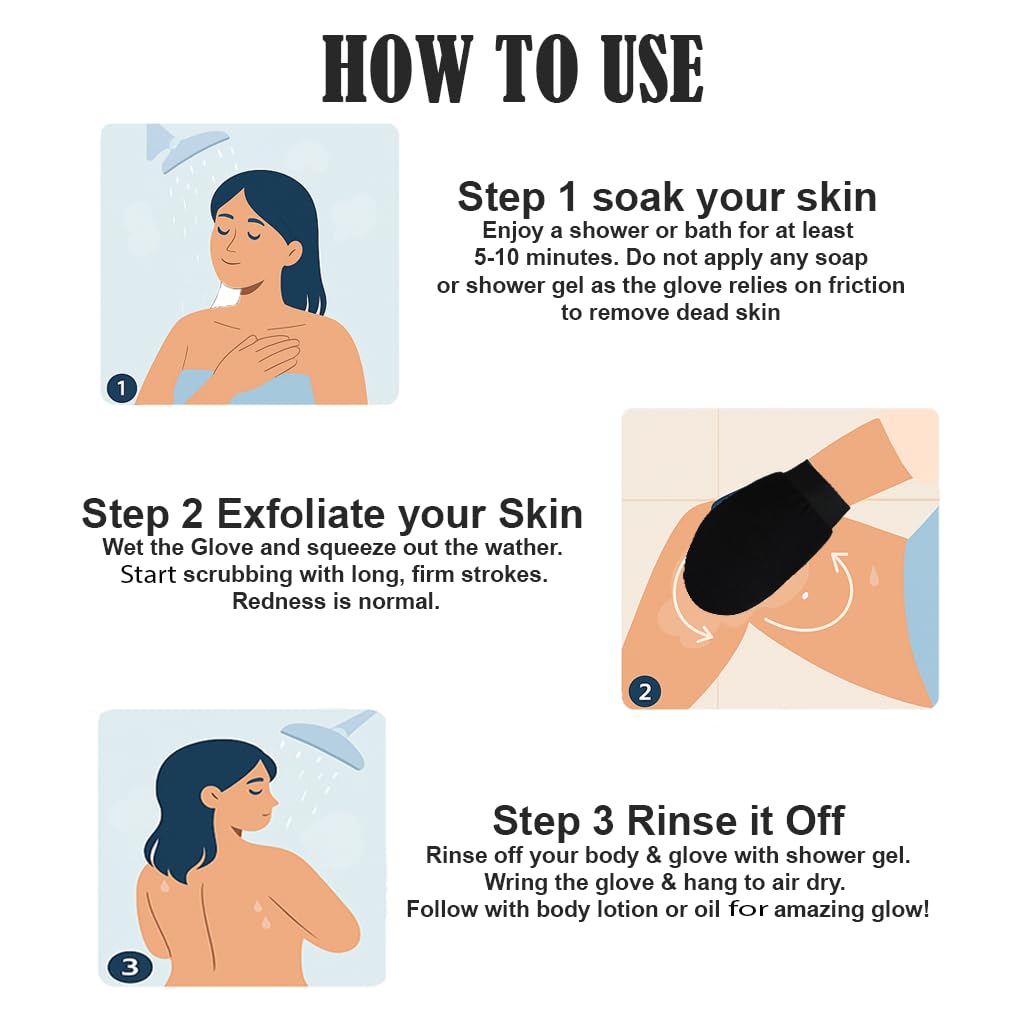 HOW TO USE

1

Step 1 soak your skin
Enjoy a shower or bath for at least 5-10 minutes. Do not apply any soap or shower gel as the glove relies on friction to remove dead skin

Step 2 Exfoliate your Skin
Wet the Glove and squeeze out the wather. Start scrubbing with long, firm strokes. Redness is normal.

2

3

Step 3 Rinse it Off
Rinse off your body & glove with shower gel. Wring the glove & hang to air dry. Follow with body lotion or oil for amazing glow!