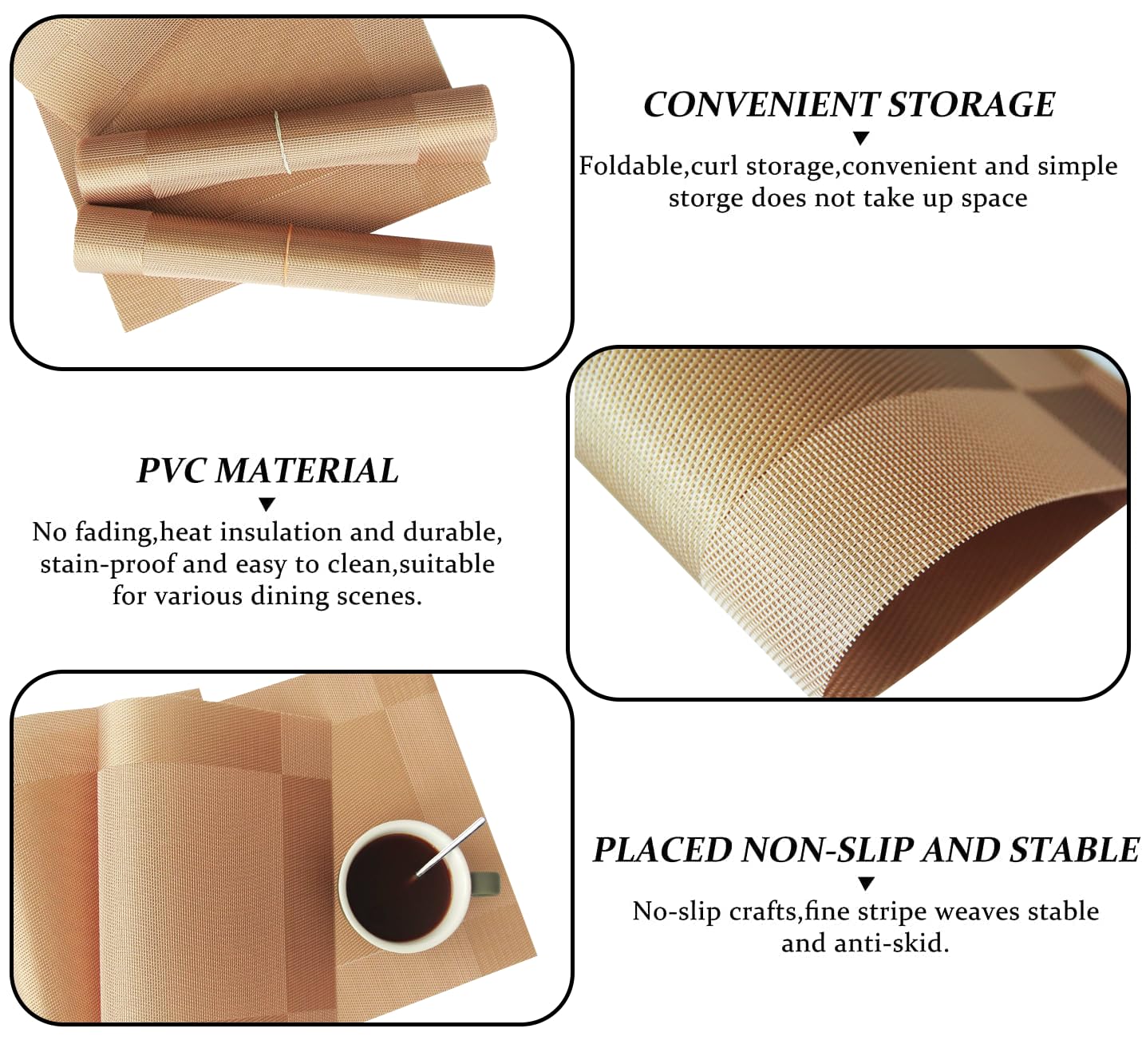 CONVENIENT STORAGE

Foldable,curl storage,convenient and simple storge does not take up space

PVC MATERIAL

No fading,heat insulation and durable, stain-proof and easy to clean,suitable for various dining scenes.

PLACED NON-SLIP AND STABLE

No-slip crafts,fine stripe weaves stable and anti-skid.