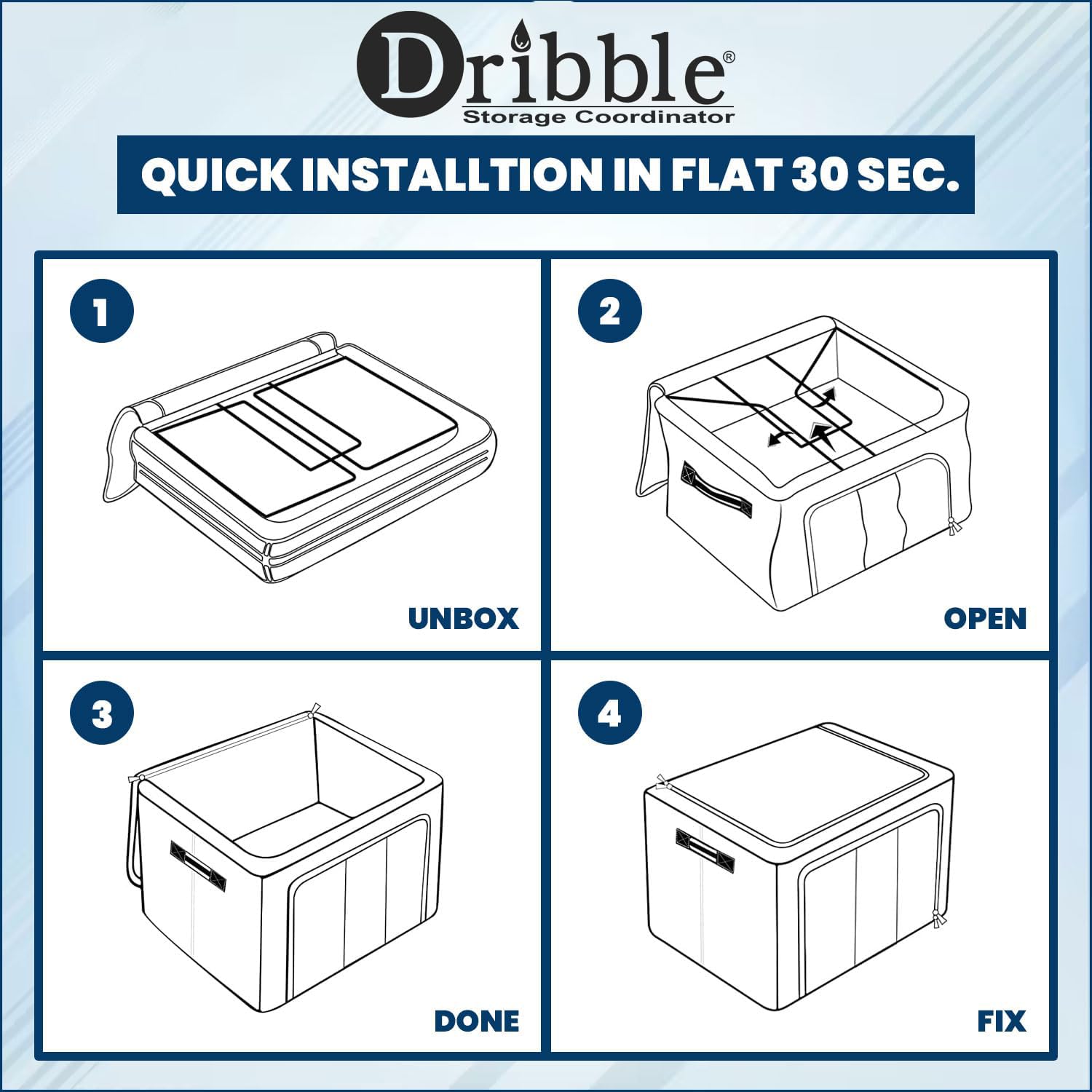 Dribble®
Storage Coordinator

QUICK INSTALLTION IN FLAT 30 SEC.

1
UNBOX

2
OPEN

3
DONE

4
FIX